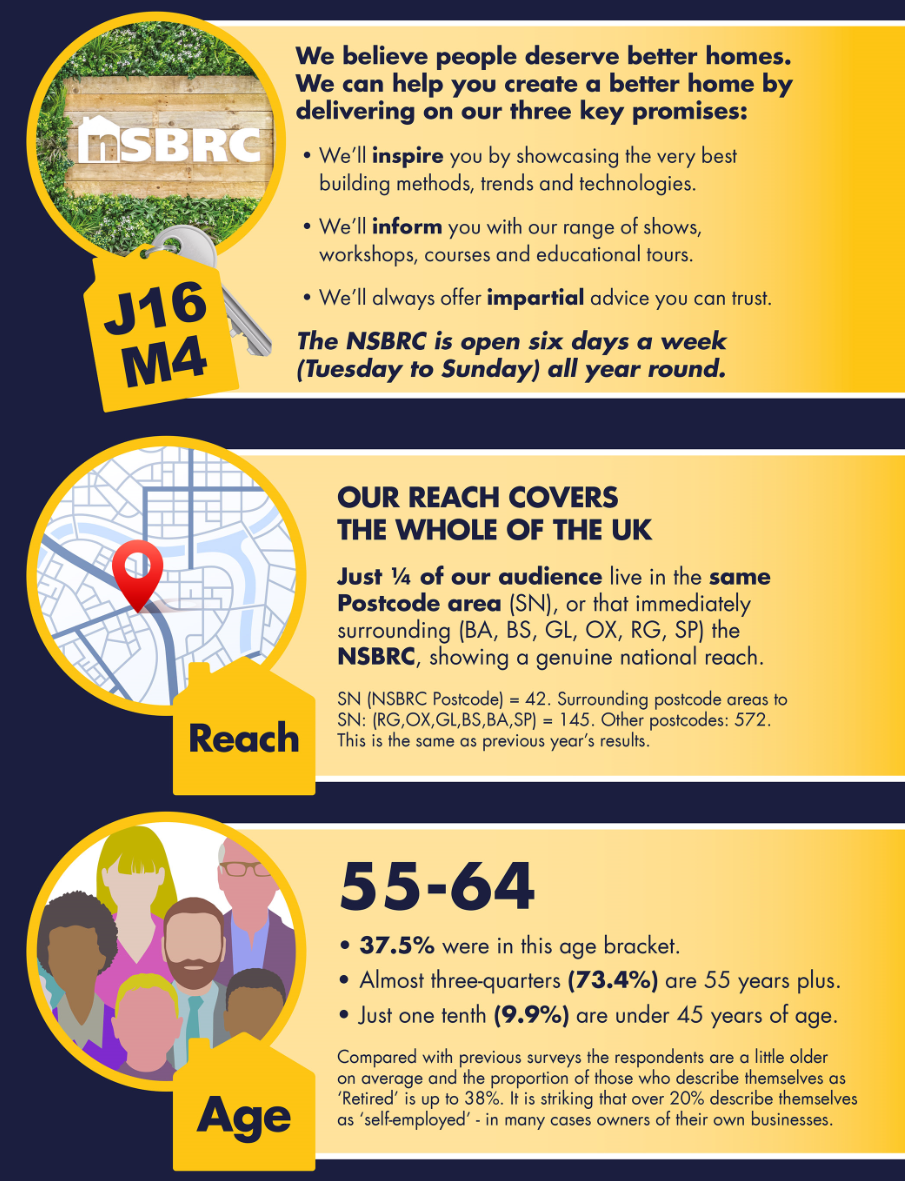 nSBRC

J16
M4

We believe people deserve better homes. We can help you create a better home by delivering on our three key promises:

• We'll inspire you by showcasing the very best building methods, trends and technologies.

• We'll inform you with our range of shows, workshops, courses and educational tours.

• We'll always offer impartial advice you can trust.

The NSBRC is open six days a week (Tuesday to Sunday) all year round.

Reach

OUR REACH COVERS THE WHOLE OF THE UK

Just ¼ of our audience live in the same Postcode area (SN), or that immediately surrounding (BA, BS, GL, OX, RG, SP) the NSBRC, showing a genuine national reach.

SN (NSBRC Postcode) = 42. Surrounding postcode areas to SN: (RG,OX,GL,BS,BA,SP) = 145. Other postcodes: 572. This is the same as previous year's results.

Age

55-64

• 37.5% were in this age bracket.

• Almost three-quarters (73.4%) are 55 years plus.

• Just one tenth (9.9%) are under 45 years of age.

Compared with previous surveys the respondents are a little older on average and the proportion of those who describe themselves as 'Retired' is up to 38%. It is striking that over 20% describe themselves as 'self-employed' - in many cases owners of their own businesses.