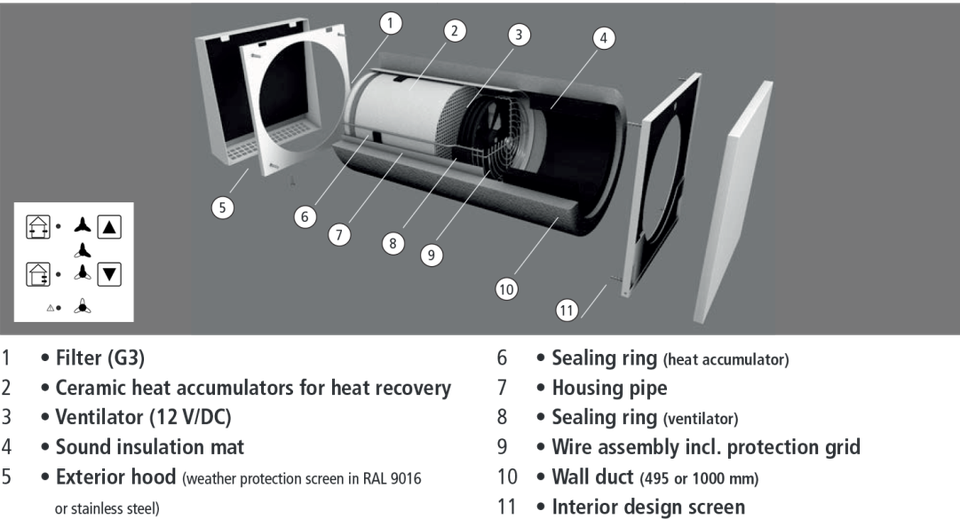 1
2
3
4
5
6
7
8
9
10
11

1 • Filter (G3)
2 • Ceramic heat accumulators for heat recovery
3 • Ventilator (12 V/DC)
4 • Sound insulation mat
5 • Exterior hood (weather protection screen in RAL 9016 or stainless steel)

6 • Sealing ring (heat accumulator)
7 • Housing pipe
8 • Sealing ring (ventilator)
9 • Wire assembly incl. protection grid
10 • Wall duct (495 or 1000 mm)
11 • Interior design screen